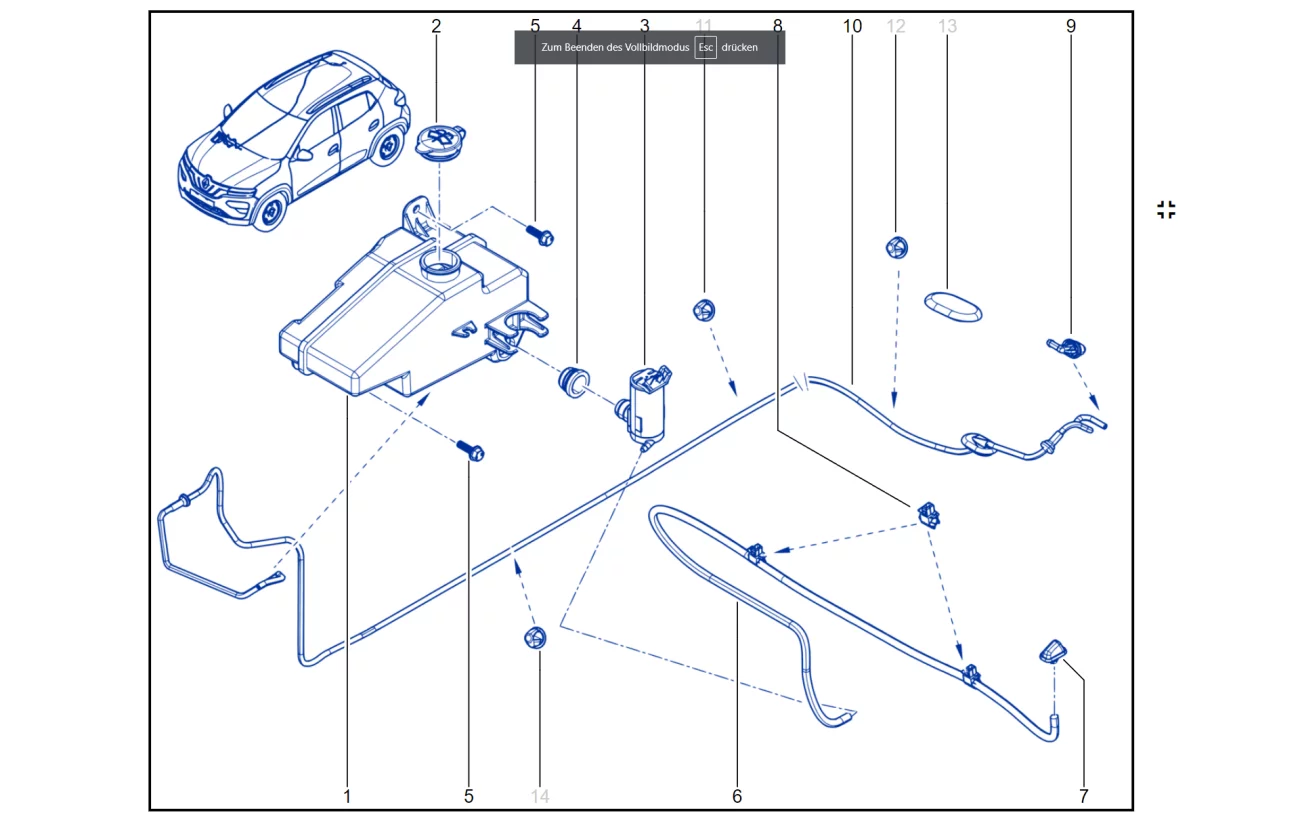 2 5 4 3 11 8 10 12 13 9

Zum Beenden des Vollbildmodus Esc drücken

1 5 14 6 7