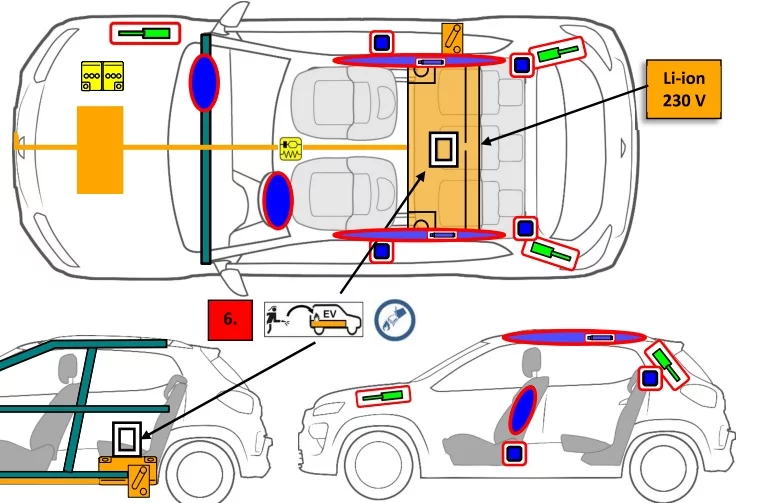 Li-ion
230 V

6.

EV