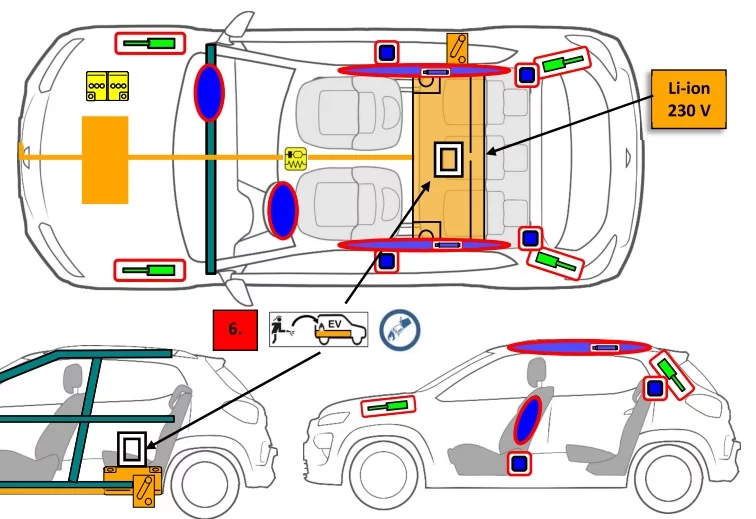 Li-ion
230 V

6.

EV