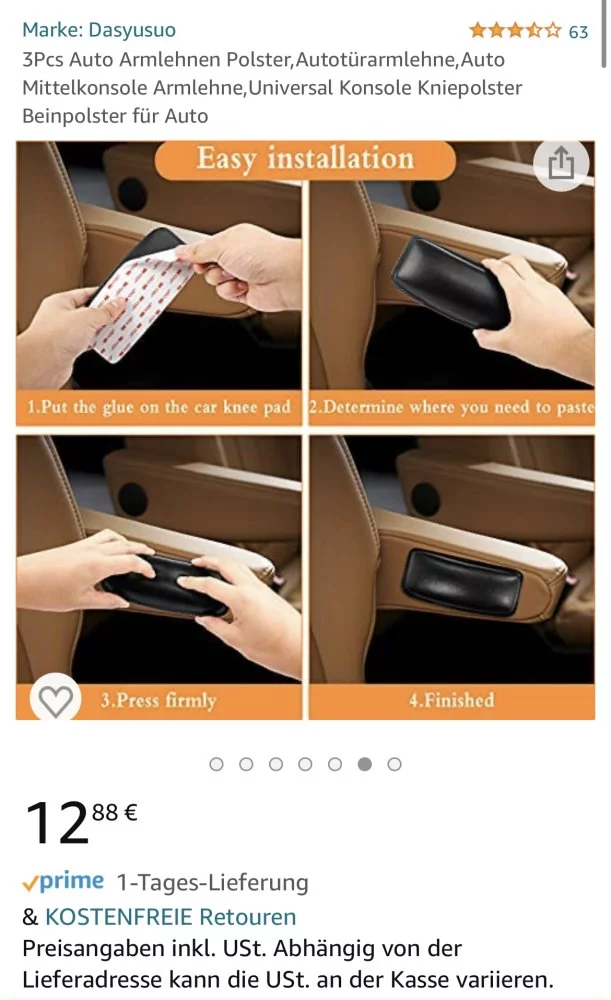 Marke: Dasyusuo 63
3Pcs Auto Armlehnen Polster,Autotürarmlehne,Auto Mittelkonsole Armlehne,Universal Konsole Kniepolster Beinpolster für Auto

Easy installation

1.Put the glue on the car knee pad
2.Determine where you need to paste
3.Press firmly
4.Finished

12 88 €

prime 1-Tages-Lieferung
& KOSTENFREIE Retouren
Preisangaben inkl. USt. Abhängig von der Lieferadresse kann die USt. an der Kasse variieren.