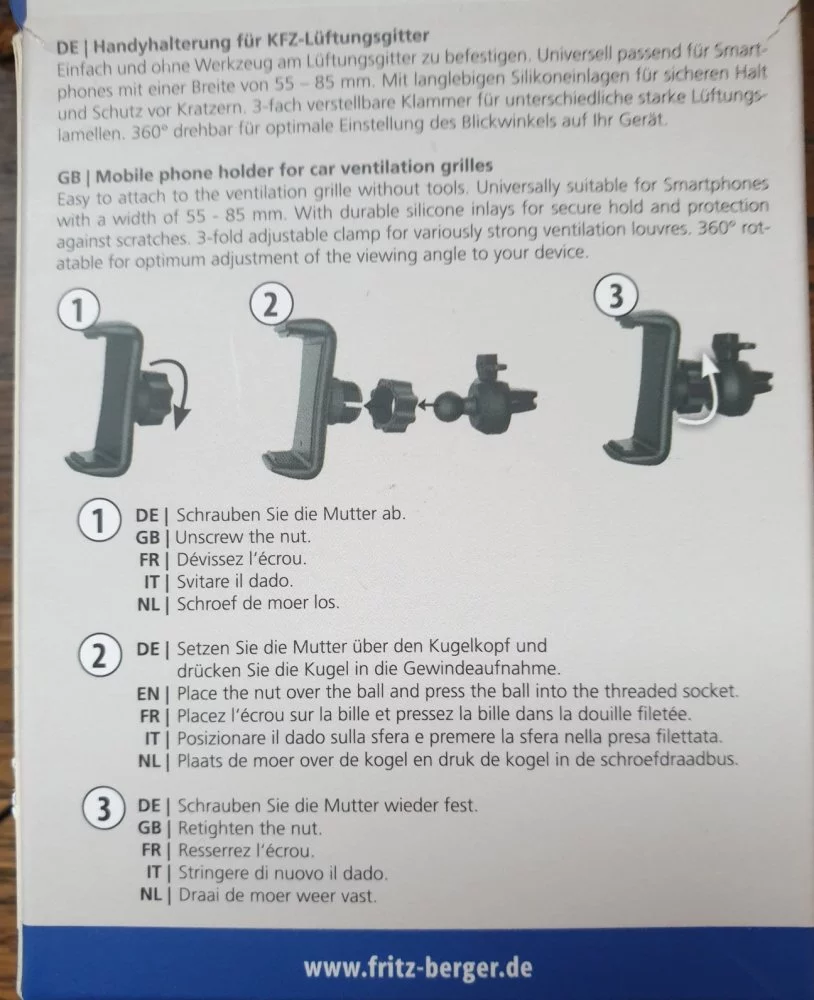 DE | Handyhalterung für KFZ-Lüftungsgitter
Einfach und ohne Werkzeug am Lüftungsgitter zu befestigen. Universell passend für Smartphones mit einer Breite von 55 – 85 mm. Mit langlebigen Silikoneinlagen für sicheren Halt und Schutz vor Kratzern. 3-fach verstellbare Klammer für unterschiedliche starke Lüftungslamellen. 360° drehbar für optimale Einstellung des Blickwinkels auf Ihr Gerät.

GB | Mobile phone holder for car ventilation grilles
Easy to attach to the ventilation grille without tools. Universally suitable for Smartphones with a width of 55 - 85 mm. With durable silicone inlays for secure hold and protection against scratches. 3-fold adjustable clamp for variously strong ventilation louvres. 360° rotatable for optimum adjustment of the viewing angle to your device.

1

2

3

1 DE | Schrauben Sie die Mutter ab.
GB | Unscrew the nut.
FR | Dévissez l'écrou.
IT | Svitare il dado.
NL | Schroef de moer los.

2 DE | Setzen Sie die Mutter über den Kugelkopf und drücken Sie die Kugel in die Gewindeaufnahme.
EN | Place the nut over the ball and press the ball into the threaded socket.
FR | Placez l'écrou sur la bille et pressez la bille dans la douille filetée.
IT | Posizionare il dado sulla sfera e premere la sfera nella presa filettata.
NL | Plaats de moer over de kogel en druk de kogel in de schroefdraadbus.

3 DE | Schrauben Sie die Mutter wieder fest.
GB | Retighten the nut.
FR | Resserrez l'écrou.
IT | Stringere di nuovo il dado.
NL | Draai de moer weer vast.

www.fritz-berger.de