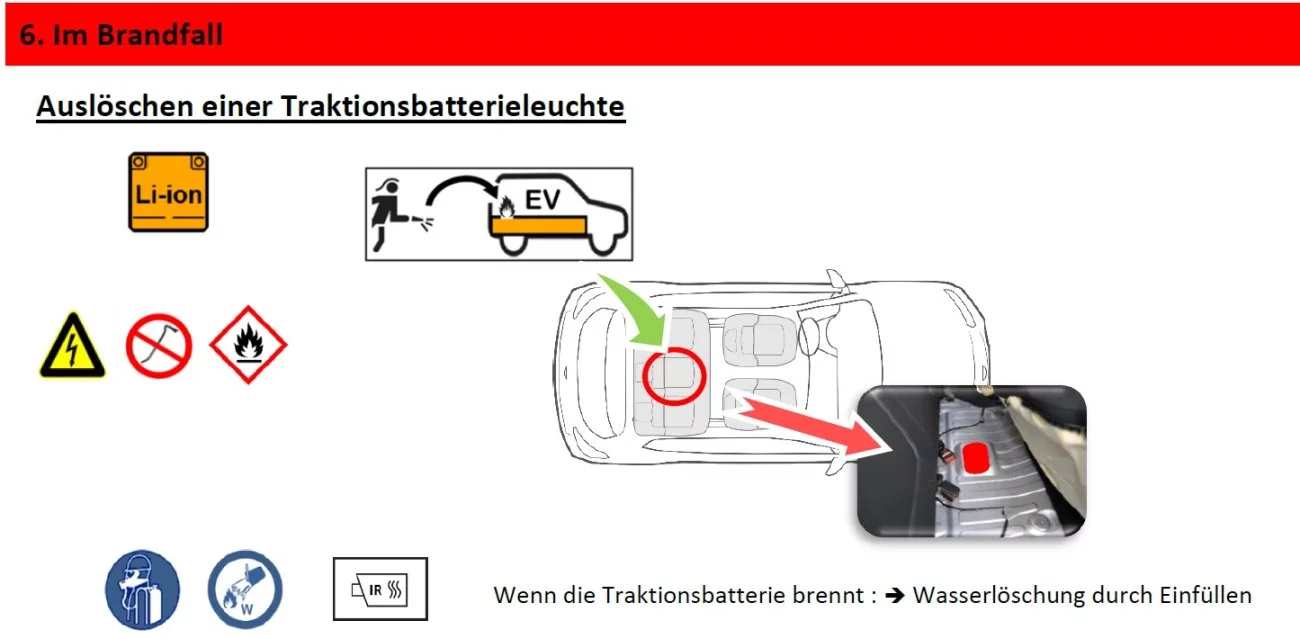 6. Im Brandfall

Auslöschen einer Traktionsbatterieleuchte

Li-ion

EV

W

IR

Wenn die Traktionsbatterie brennt : ➔ Wasserlöschung durch Einfüllen