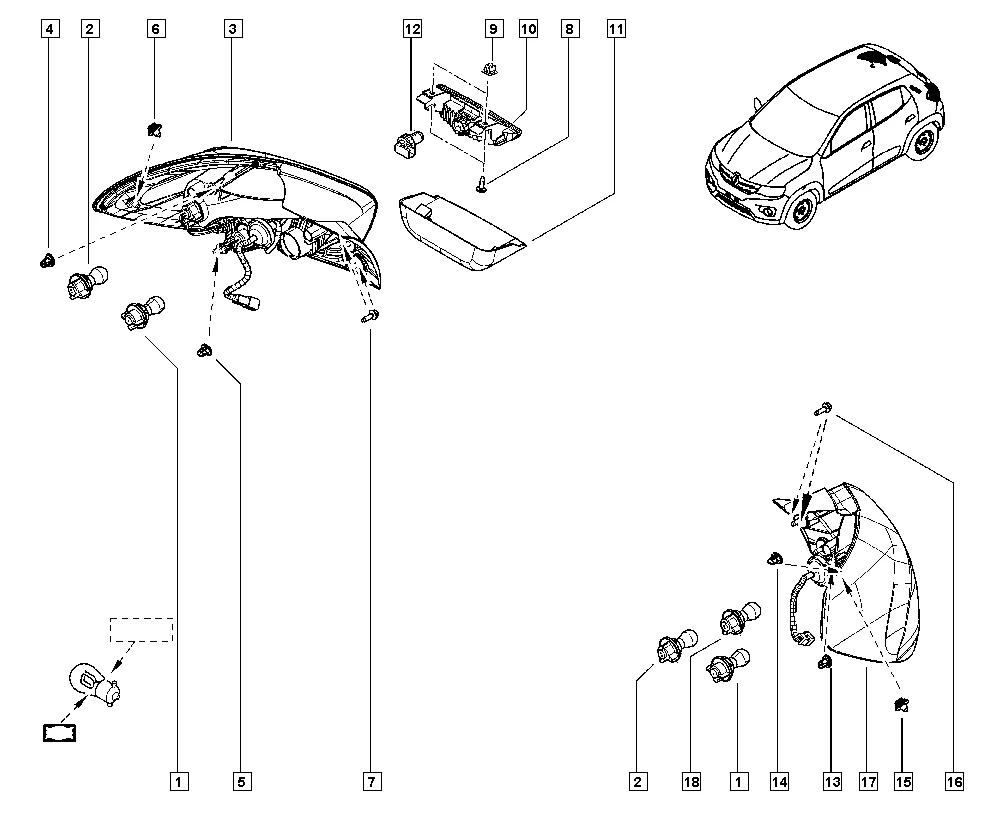 4 2 6 3 12 9 10 8 11

1 5 7

2 18 1 14 13 17 15 16